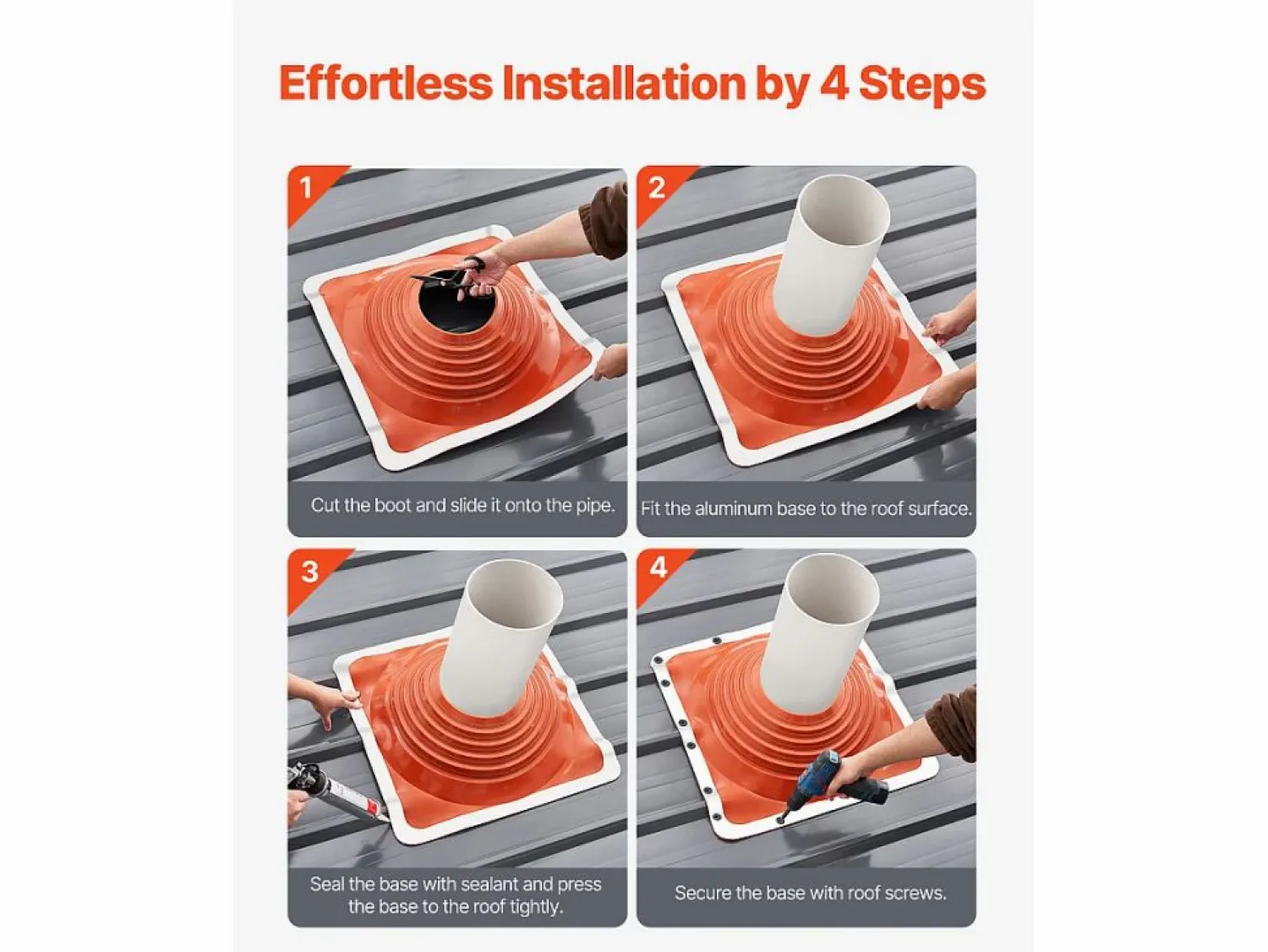 Effortless Installation by 4 Steps

1

Cut the boot and slide it onto the pipe.

2

Fit the aluminum base to the roof surface.

3

Seal the base with sealant and press the base to the roof tightly.

4

Secure the base with roof screws.