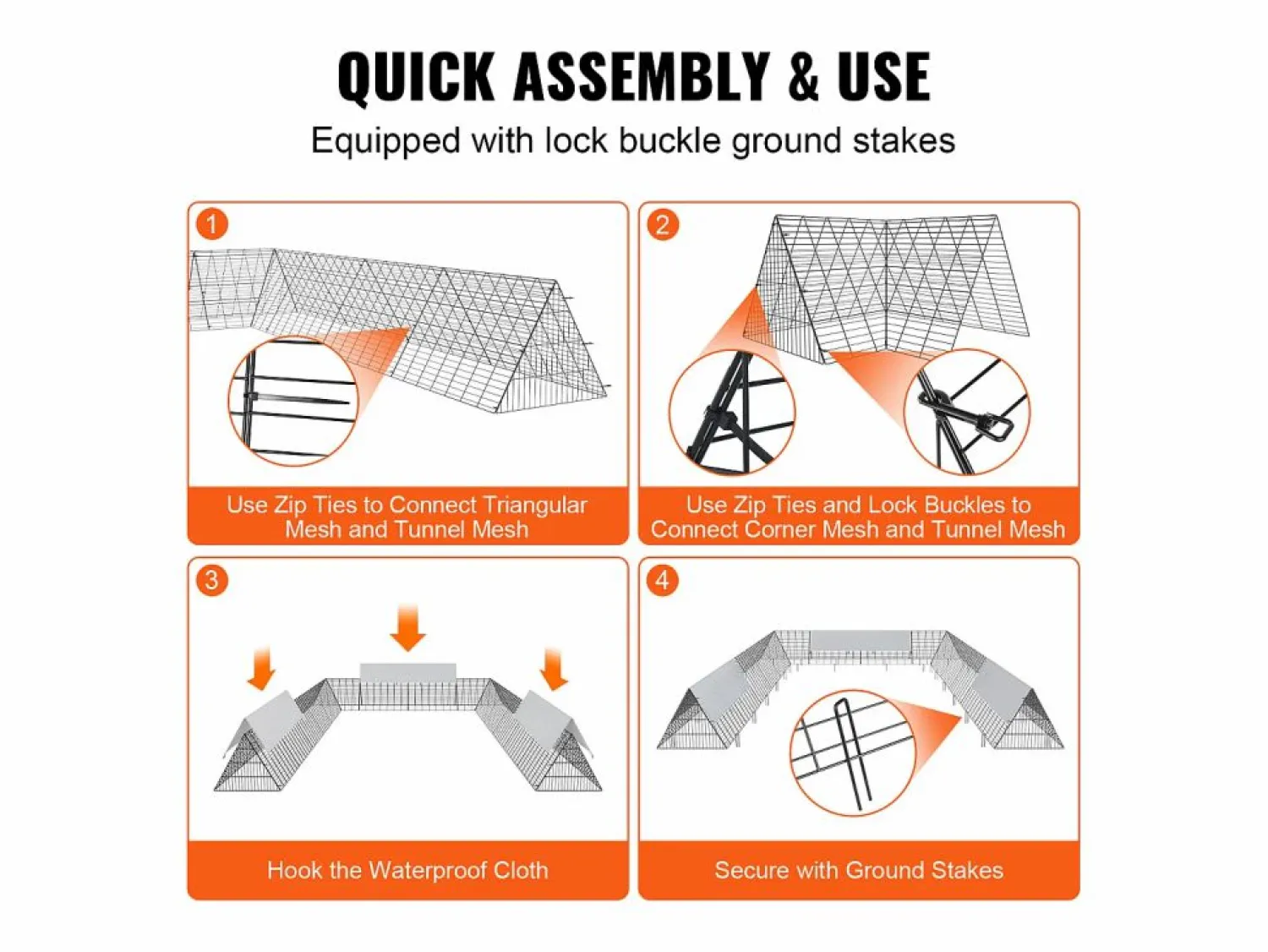 QUICK ASSEMBLY & USE

Equipped with lock buckle ground stakes

1

Use Zip Ties to Connect Triangular Mesh and Tunnel Mesh

2

Use Zip Ties and Lock Buckles to Connect Corner Mesh and Tunnel Mesh

3

Hook the Waterproof Cloth

4

Secure with Ground Stakes