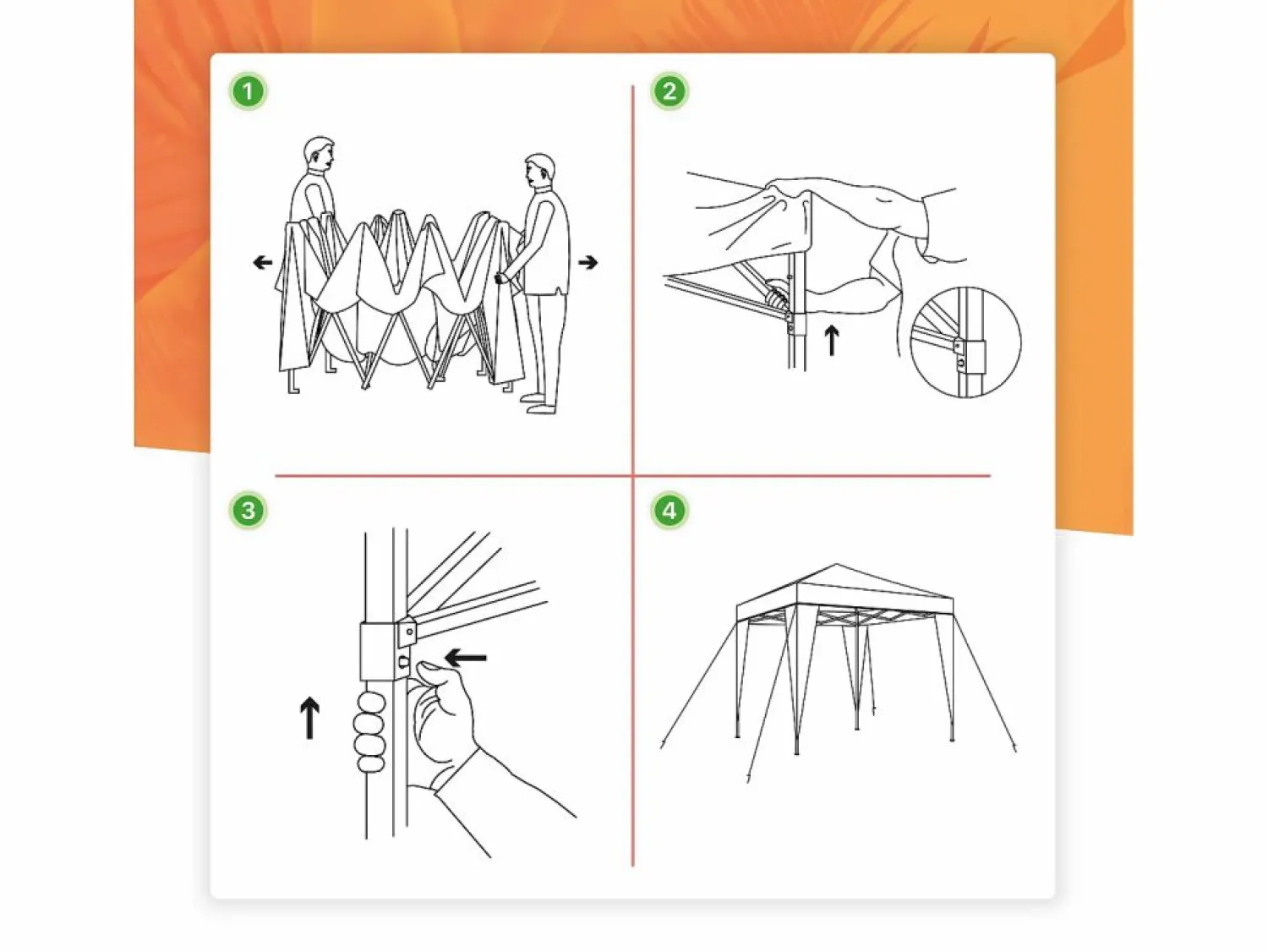 1

2

3

4